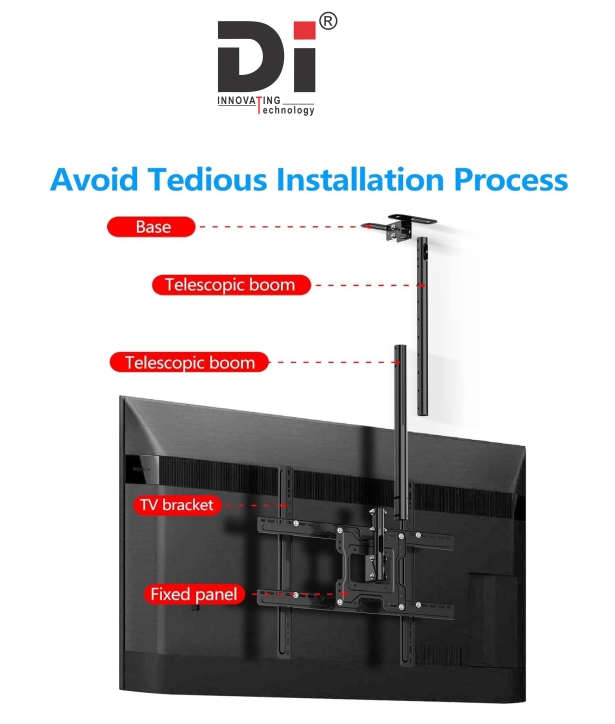 Di®
INNOVATING Technology

Avoid Tedious Installation Process

Base

Telescopic boom

Telescopic boom

TV bracket

Fixed panel